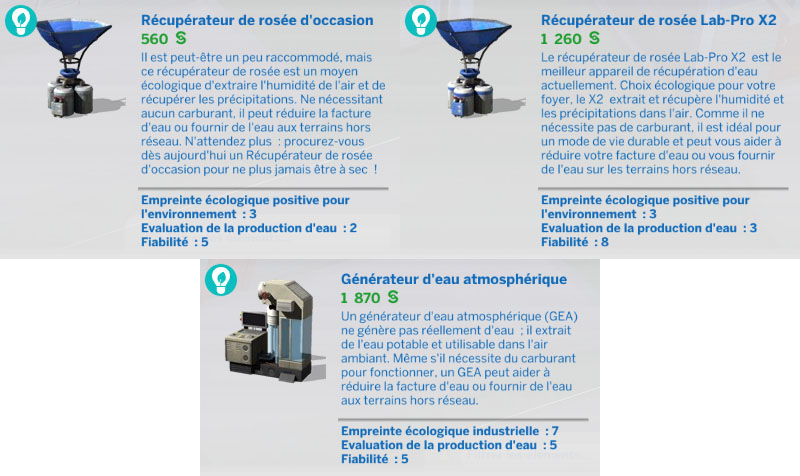 Récupérateur de rosée d'occasion
560 §
Il est peut-être un peu raccommodé, mais ce récupérateur de rosée est un moyen écologique d'extraire l'humidité de l'air et de récupérer les précipitations. Ne nécessitant aucun carburant, il peut réduire la facture d'eau ou fournir de l'eau aux terrains hors réseau. N'attendez plus : procurez-vous dès aujourd'hui un Récupérateur de rosée d'occasion pour ne plus jamais être à sec !

Empreinte écologique positive pour l'environnement : 3
Evaluation de la production d'eau : 2
Fiabilité : 5

Récupérateur de rosée Lab-Pro X2
1 260 §
Le récupérateur de rosée Lab-Pro X2 est le meilleur appareil de récupération d'eau actuellement. Choix écologique pour votre foyer, le X2 extrait et récupère l'humidité et les précipitations dans l'air. Comme il ne nécessite pas de carburant, il est idéal pour un mode de vie durable et peut vous aider à réduire votre facture d'eau ou vous fournir de l'eau sur les terrains hors réseau.

Empreinte écologique positive pour l'environnement : 3
Evaluation de la production d'eau : 3
Fiabilité : 8

Générateur d'eau atmosphérique
1 870 §
Un générateur d'eau atmosphérique (GEA) ne génère pas réellement d'eau ; il extrait de l'eau potable et utilisable dans l'air ambiant. Même s'il nécessite du carburant pour fonctionner, un GEA peut aider à réduire la facture d'eau ou fournir de l'eau aux terrains hors réseau.

Empreinte écologique industrielle : 7
Evaluation de la production d'eau : 5
Fiabilité : 5